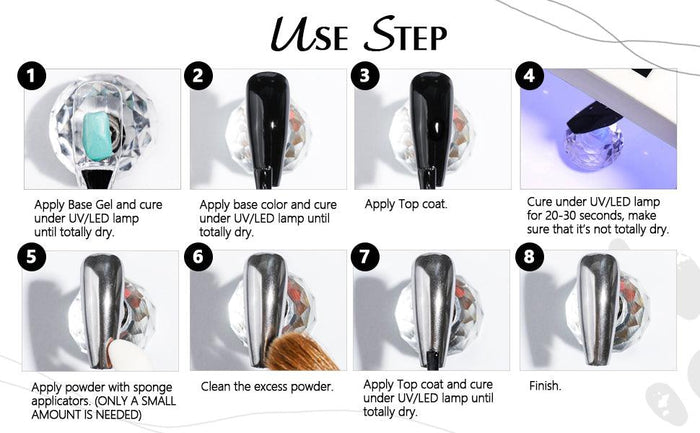 USE STEP

1
Apply Base Gel and cure under UV/LED lamp until totally dry.

2
Apply base color and cure under UV/LED lamp until totally dry.

3
Apply Top coat.

4
Cure under UV/LED lamp for 20-30 seconds, make sure that it's not totally dry.

5
Apply powder with sponge applicators. (ONLY A SMALL AMOUNT IS NEEDED)

6
Clean the excess powder.

7
Apply Top coat and cure under UV/LED lamp until totally dry.

8
Finish.